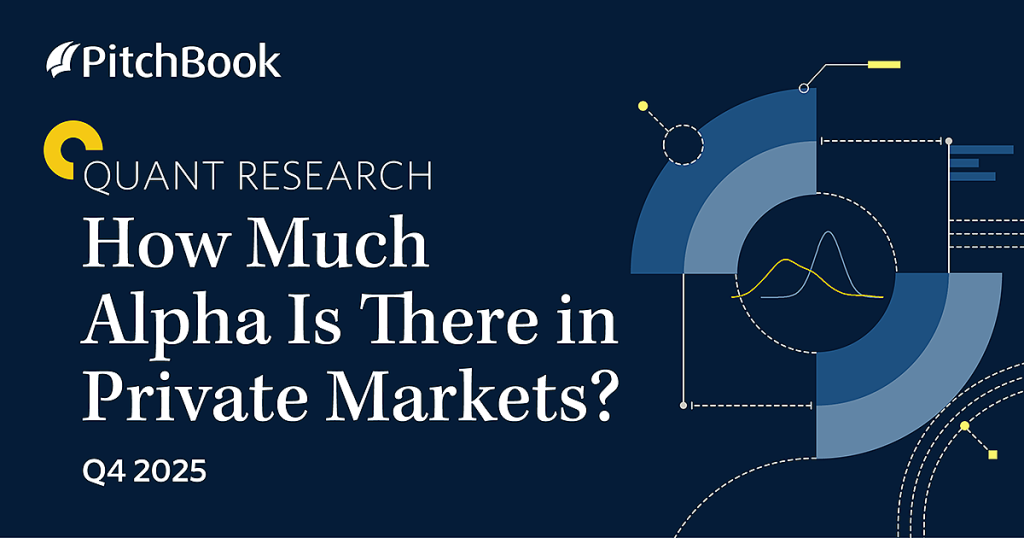 PitchBook

QUANT RESEARCH

How Much Alpha Is There in Private Markets?

Q4 2025