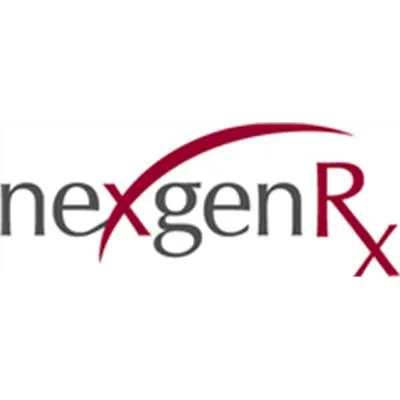 nexgenRx