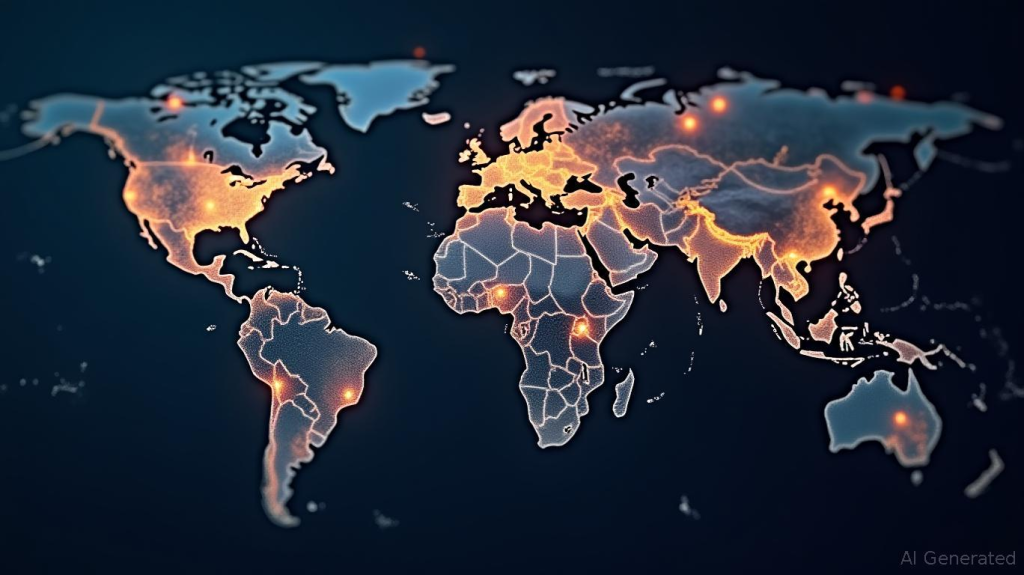 AI Generated